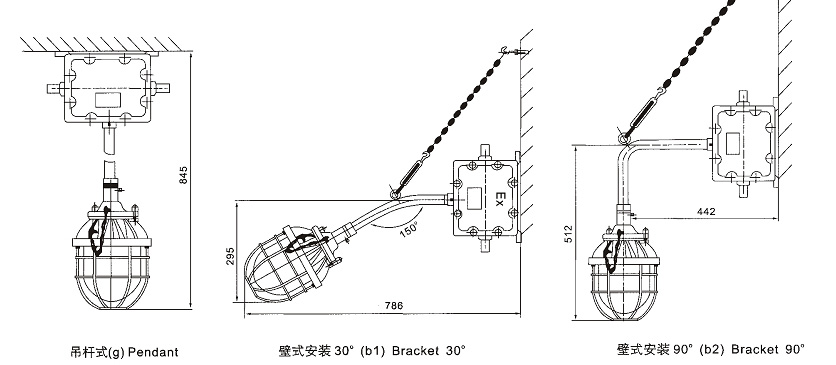 845

吊杆式(g) Pendant

Ex

150°

295

786

壁式安装 30° (b1) Bracket 30°

442

512

壁式安装 90° (b2) Bracket 90°